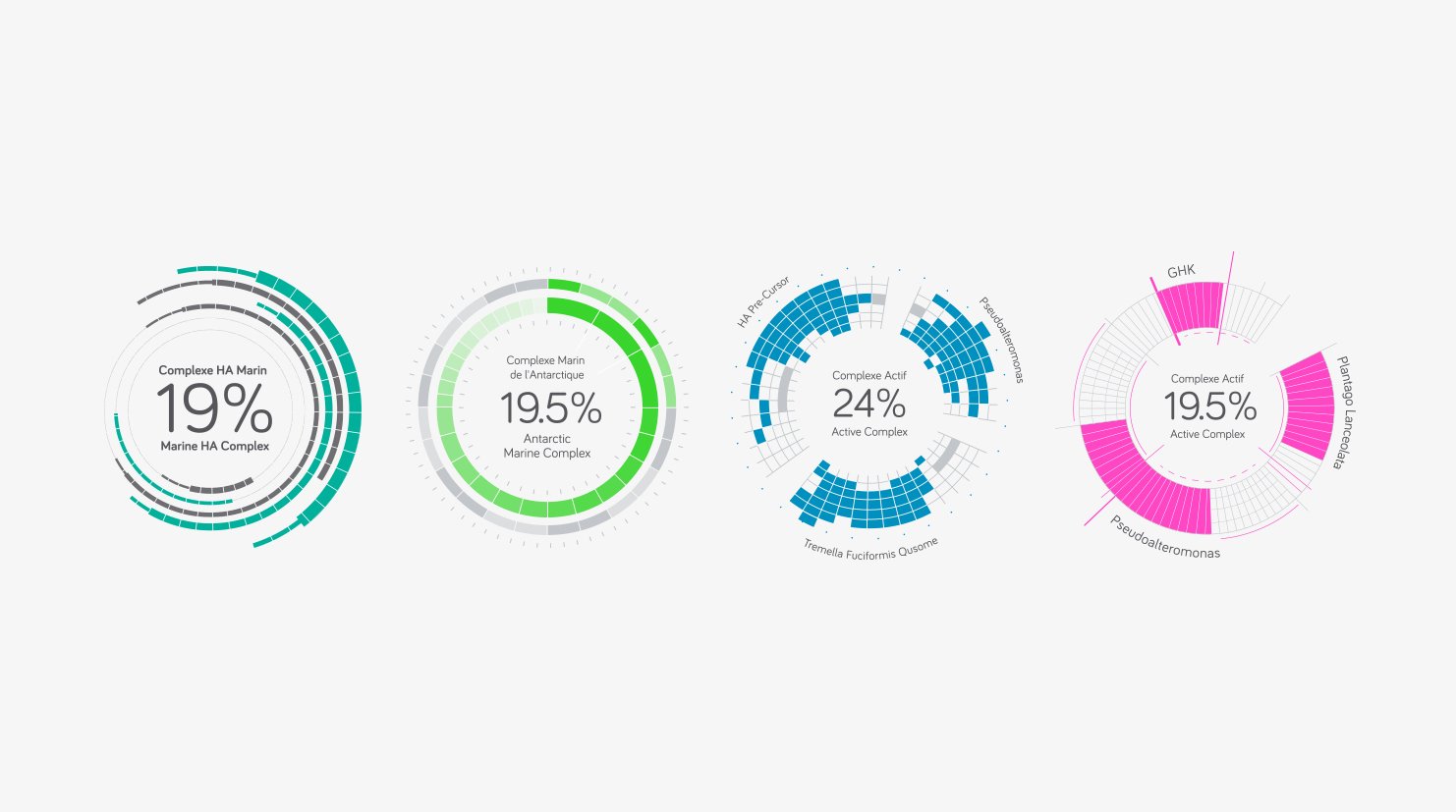 Complexe HA Marin
19%
Marine HA Complex

Complexe Marin de l'Antarctique
19.5%
Antarctic Marine Complex

HA Pre-Cursor
Pseudoalteromonas
Complexe Actif
24%
Active Complex
Tremella Fuciformis Qusome

GHK
Plantago Lanceolata
Complexe Actif
19.5%
Active Complex
Pseudoalteromonas